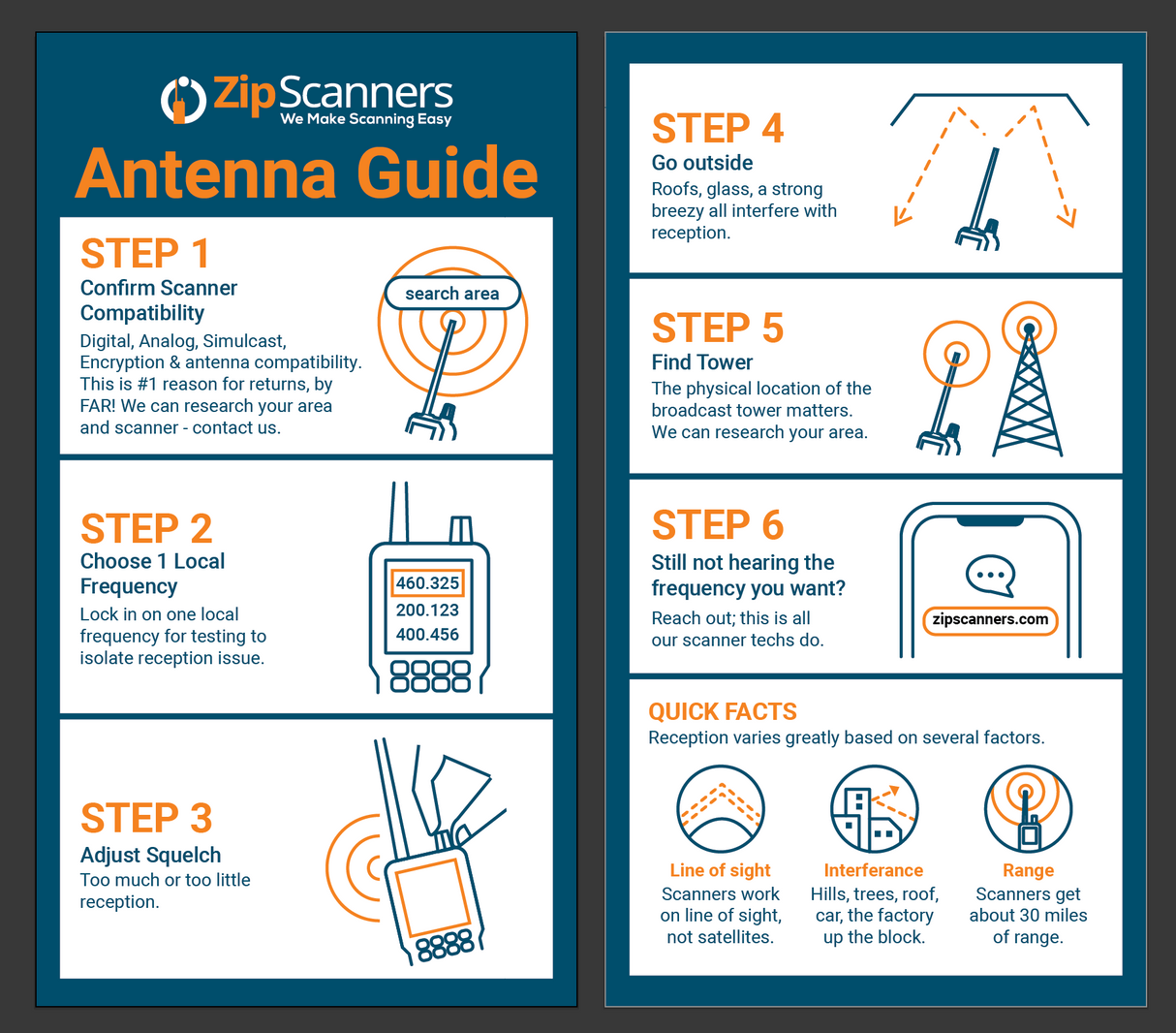 ZipScanners
We Make Scanning Easy

Antenna Guide

STEP 1
Confirm Scanner Compatibility
Digital, Analog, Simulcast, Encryption & antenna compatibility. This is #1 reason for returns, by FAR! We can research your area and scanner - contact us.

search area

STEP 2
Choose 1 Local Frequency
Lock in on one local frequency for testing to isolate reception issue.

460.325
200.123
400.456

STEP 3
Adjust Squelch
Too much or too little reception.

STEP 4
Go outside
Roofs, glass, a strong breezy all interfere with reception.

STEP 5
Find Tower
The physical location of the broadcast tower matters. We can research your area.

STEP 6
Still not hearing the frequency you want?
Reach out; this is all our scanner techs do.

zipscanners.com

QUICK FACTS
Reception varies greatly based on several factors.

Line of sight
Scanners work on line of sight, not satellites.

Interferance
Hills, trees, roof, car, the factory up the block.

Range
Scanners get about 30 miles of range.