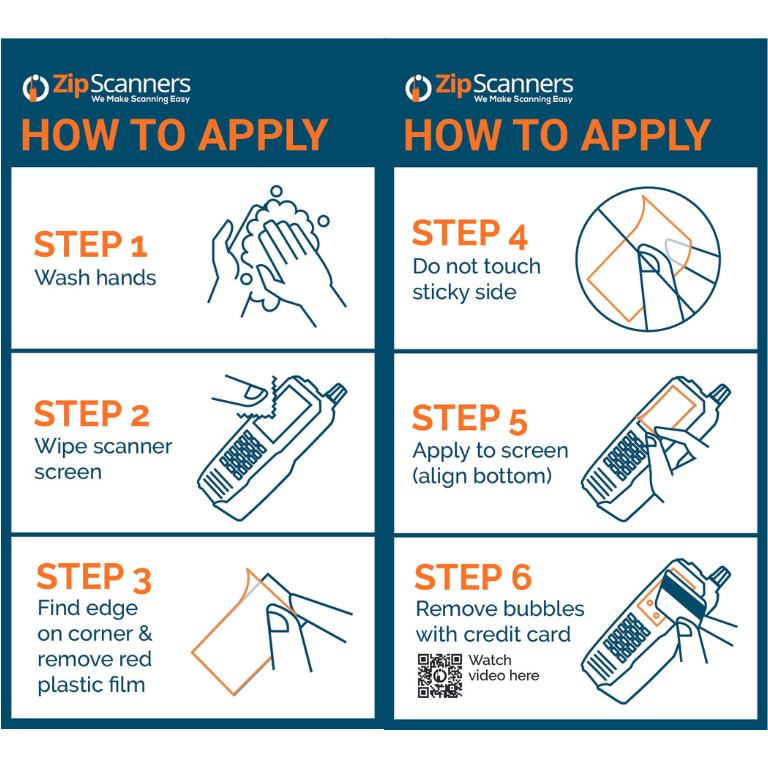 ZipScanners
We Make Scanning Easy

HOW TO APPLY

STEP 1
Wash hands

STEP 2
Wipe scanner screen

STEP 3
Find edge on corner & remove red plastic film

ZipScanners
We Make Scanning Easy

HOW TO APPLY

STEP 4
Do not touch sticky side

STEP 5
Apply to screen (align bottom)

STEP 6
Remove bubbles with credit card

Watch video here