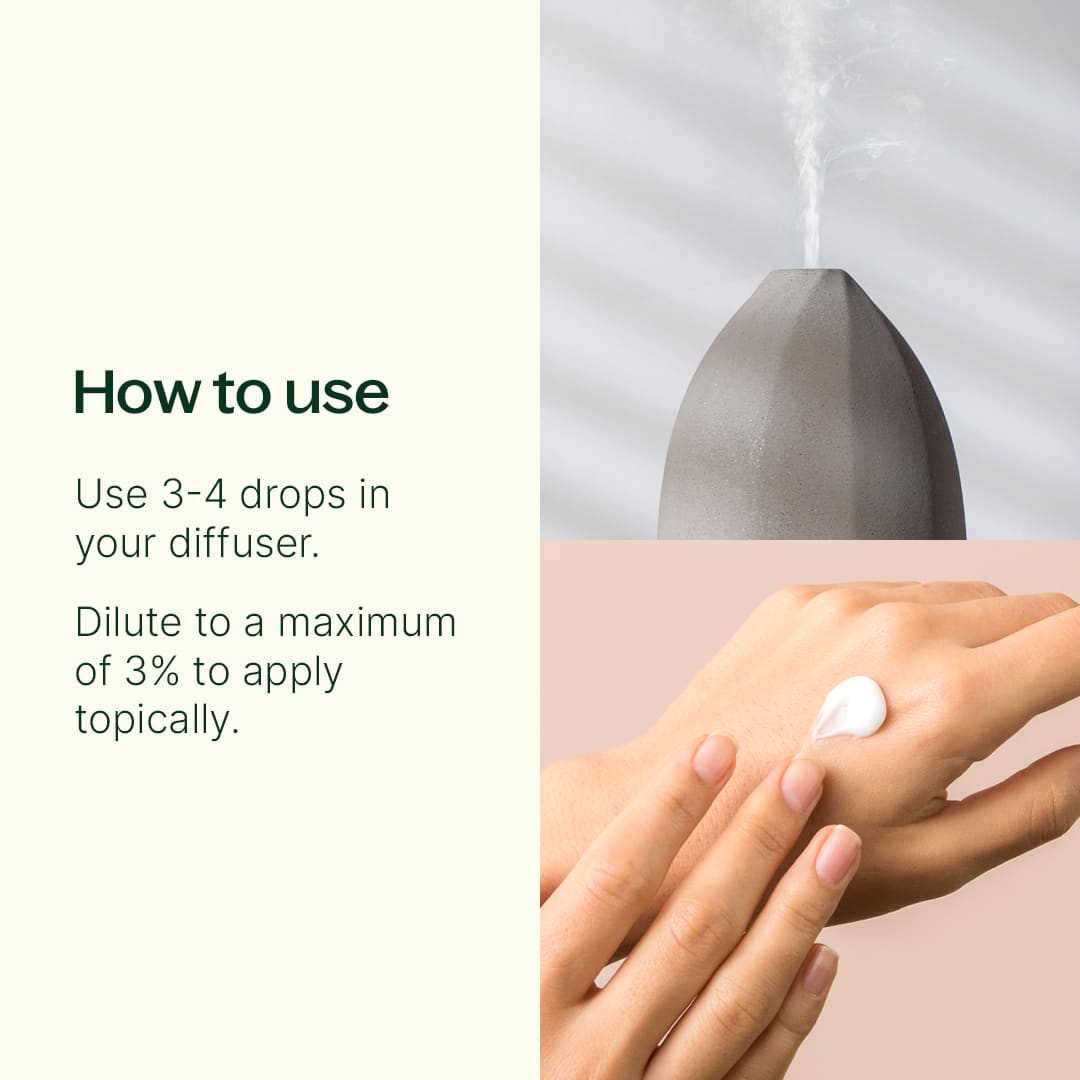 How to use

Use 3-4 drops in your diffuser.

Dilute to a maximum of 3% to apply topically.