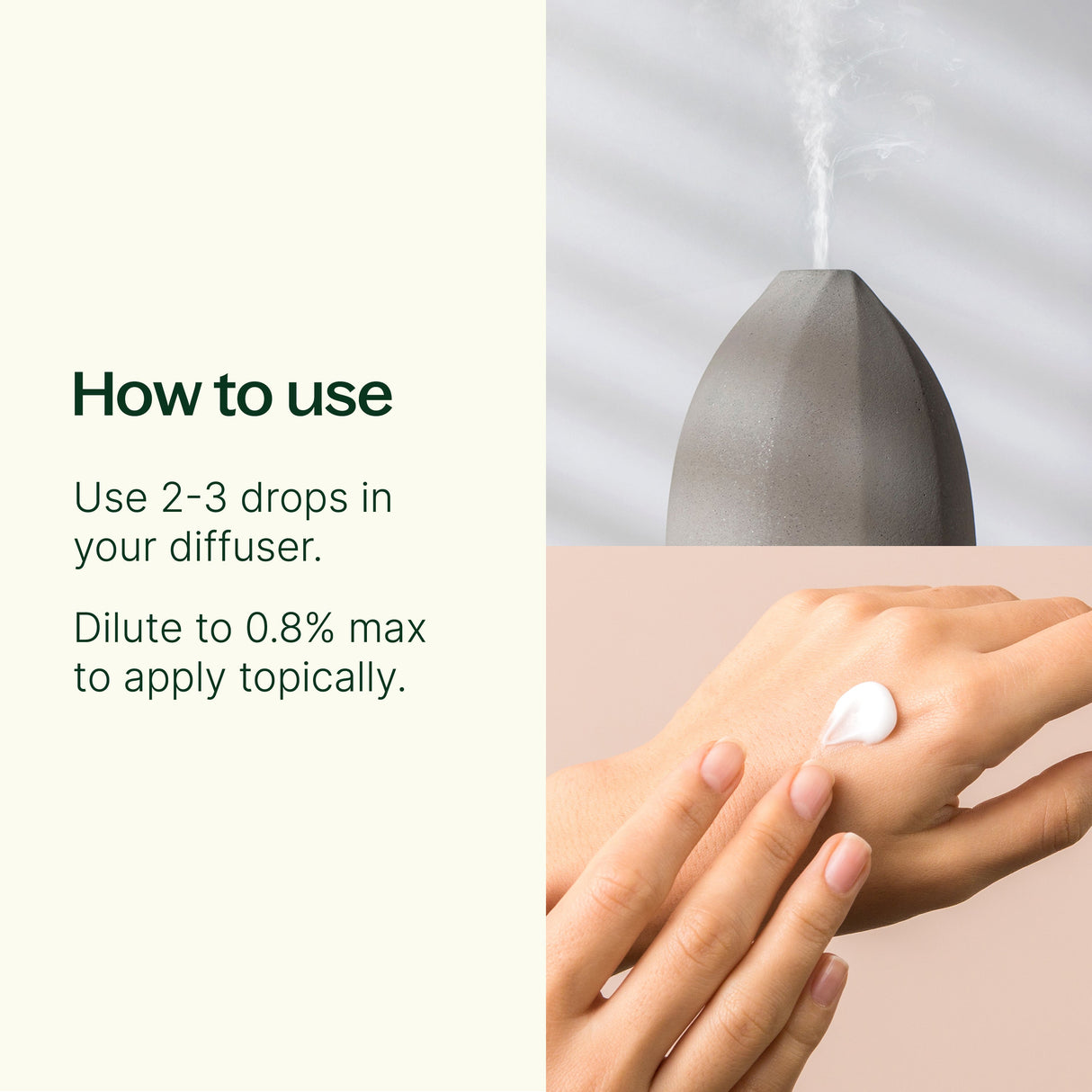 How to use

Use 2-3 drops in your diffuser.

Dilute to 0.8% max to apply topically.