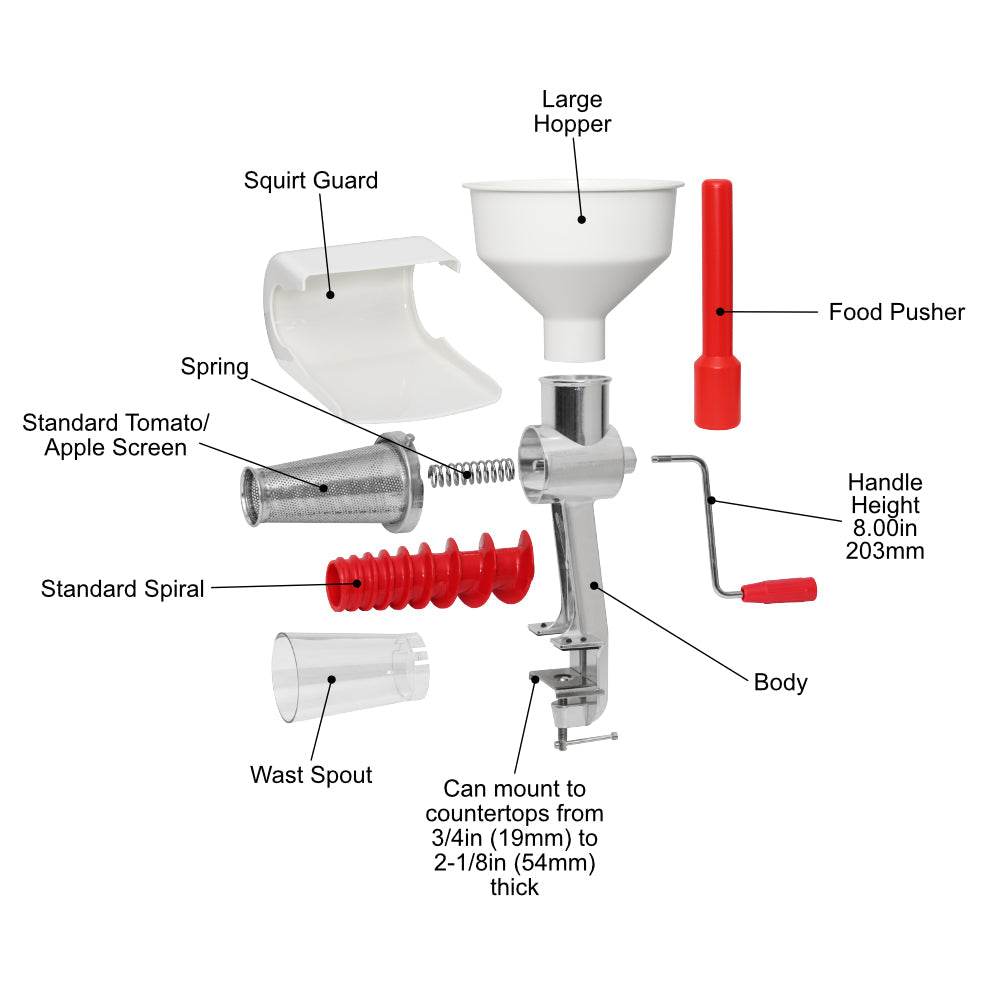 Large Hopper

Squirt Guard

Food Pusher

Spring

Standard Tomato/ Apple Screen

Handle Height 8.00in 203mm

Standard Spiral

Body

Wast Spout

Can mount to countertops from 3/4in (19mm) to 2-1/8in (54mm) thick