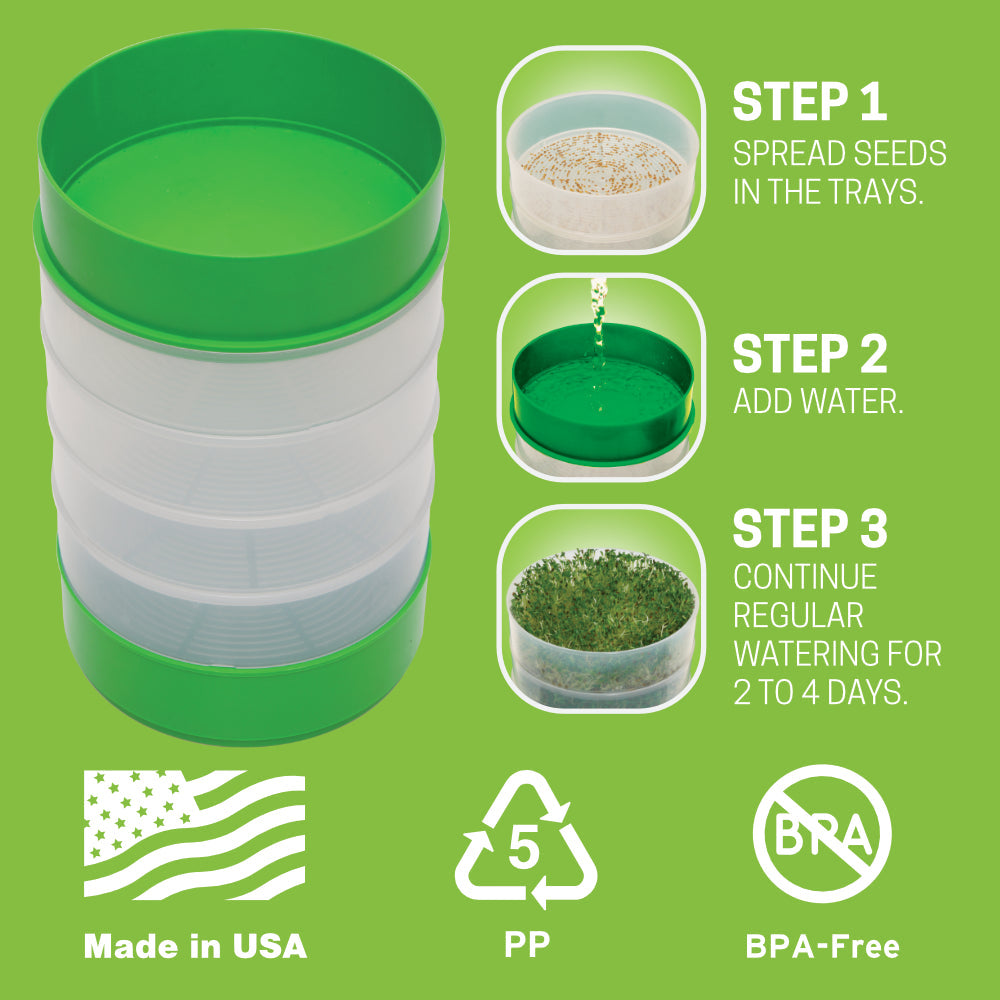 STEP 1
SPREAD SEEDS IN THE TRAYS.

STEP 2
ADD WATER.

STEP 3
CONTINUE REGULAR WATERING FOR 2 TO 4 DAYS.

Made in USA

5
PP

BPA
BPA-Free