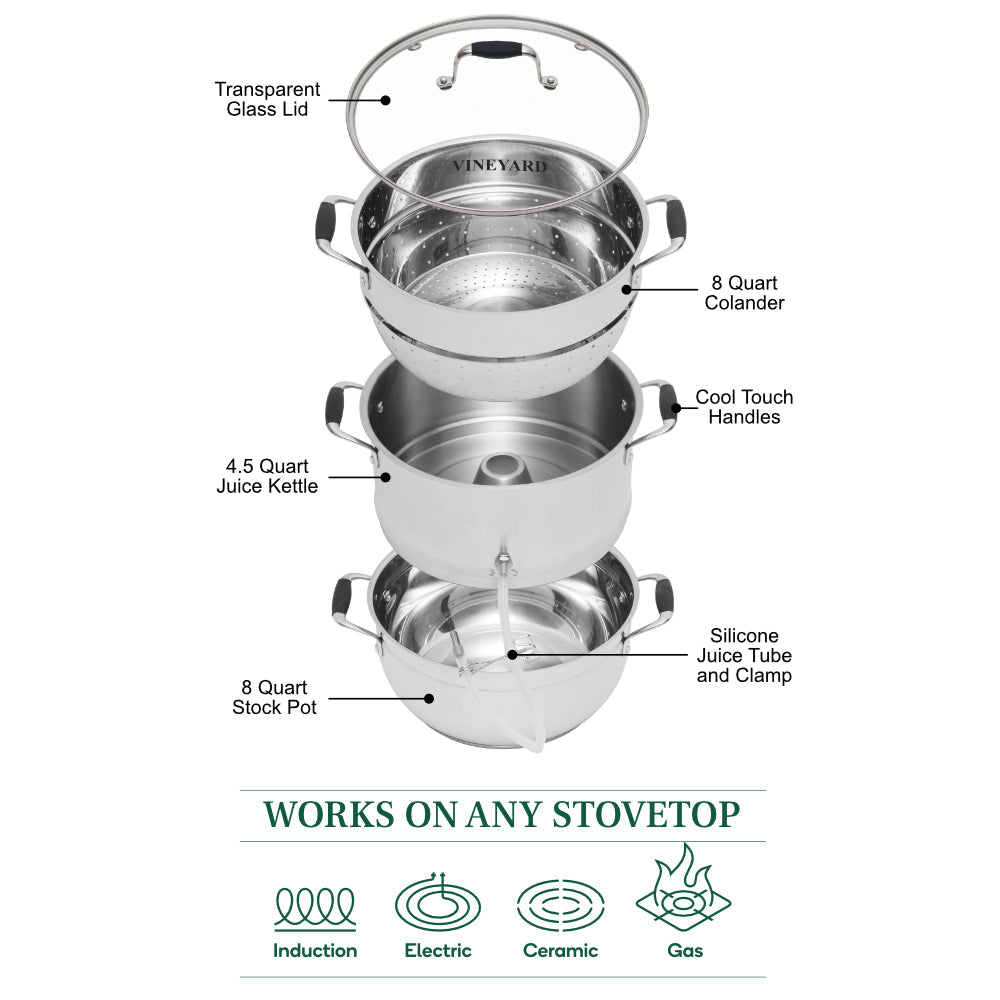 Transparent Glass Lid

VINEYARD

8 Quart Colander

Cool Touch Handles

4.5 Quart Juice Kettle

Silicone Juice Tube and Clamp

8 Quart Stock Pot

WORKS ON ANY STOVETOP

Induction

Electric

Ceramic

Gas