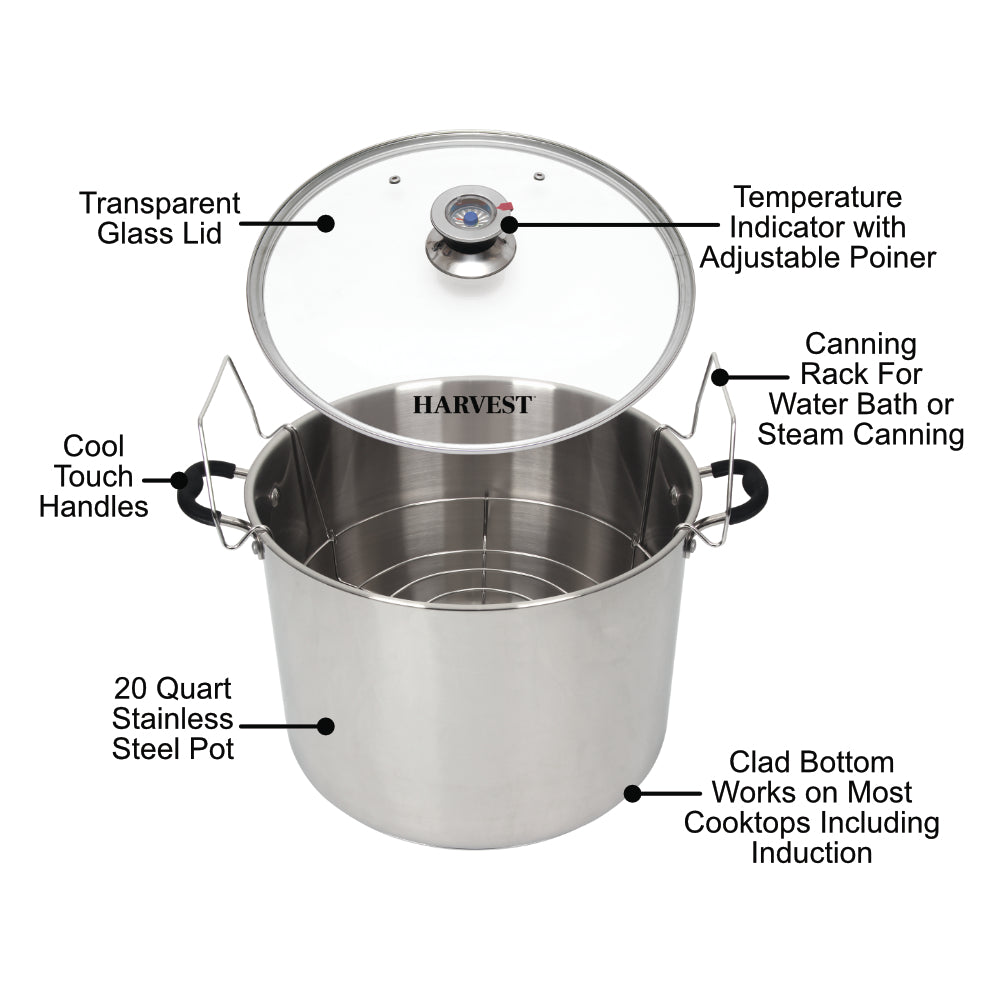 Transparent Glass Lid

Temperature Indicator with Adjustable Poiner

Canning Rack For Water Bath or Steam Canning

HARVEST

Cool Touch Handles

20 Quart Stainless Steel Pot

Clad Bottom Works on Most Cooktops Including Induction