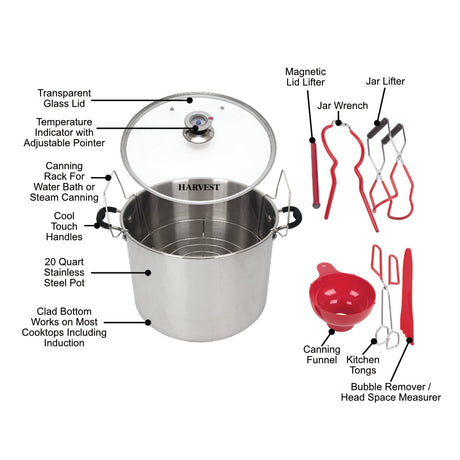 Transparent Glass Lid

Temperature Indicator with Adjustable Pointer

Canning Rack For Water Bath or Steam Canning

Cool Touch Handles

20 Quart Stainless Steel Pot

Clad Bottom Works on Most Cooktops Including Induction

HARVEST

Magnetic Lid Lifter

Jar Wrench

Jar Lifter

Canning Funnel

Kitchen Tongs

Bubble Remover / Head Space Measurer