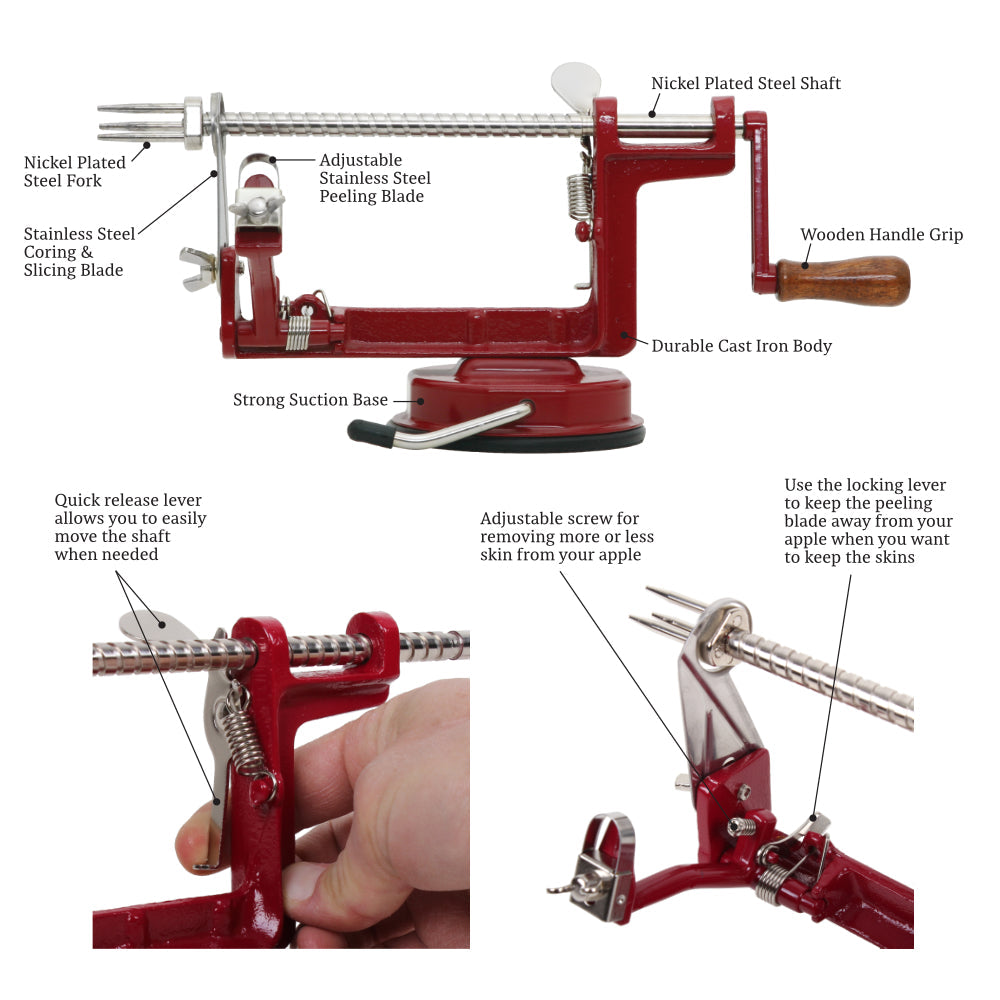 Nickel Plated Steel Shaft

Nickel Plated Steel Fork

Adjustable Stainless Steel Peeling Blade

Stainless Steel Coring & Slicing Blade

Wooden Handle Grip

Durable Cast Iron Body

Strong Suction Base

Quick release lever allows you to easily move the shaft when needed

Adjustable screw for removing more or less skin from your apple

Use the locking lever to keep the peeling blade away from your apple when you want to keep the skins