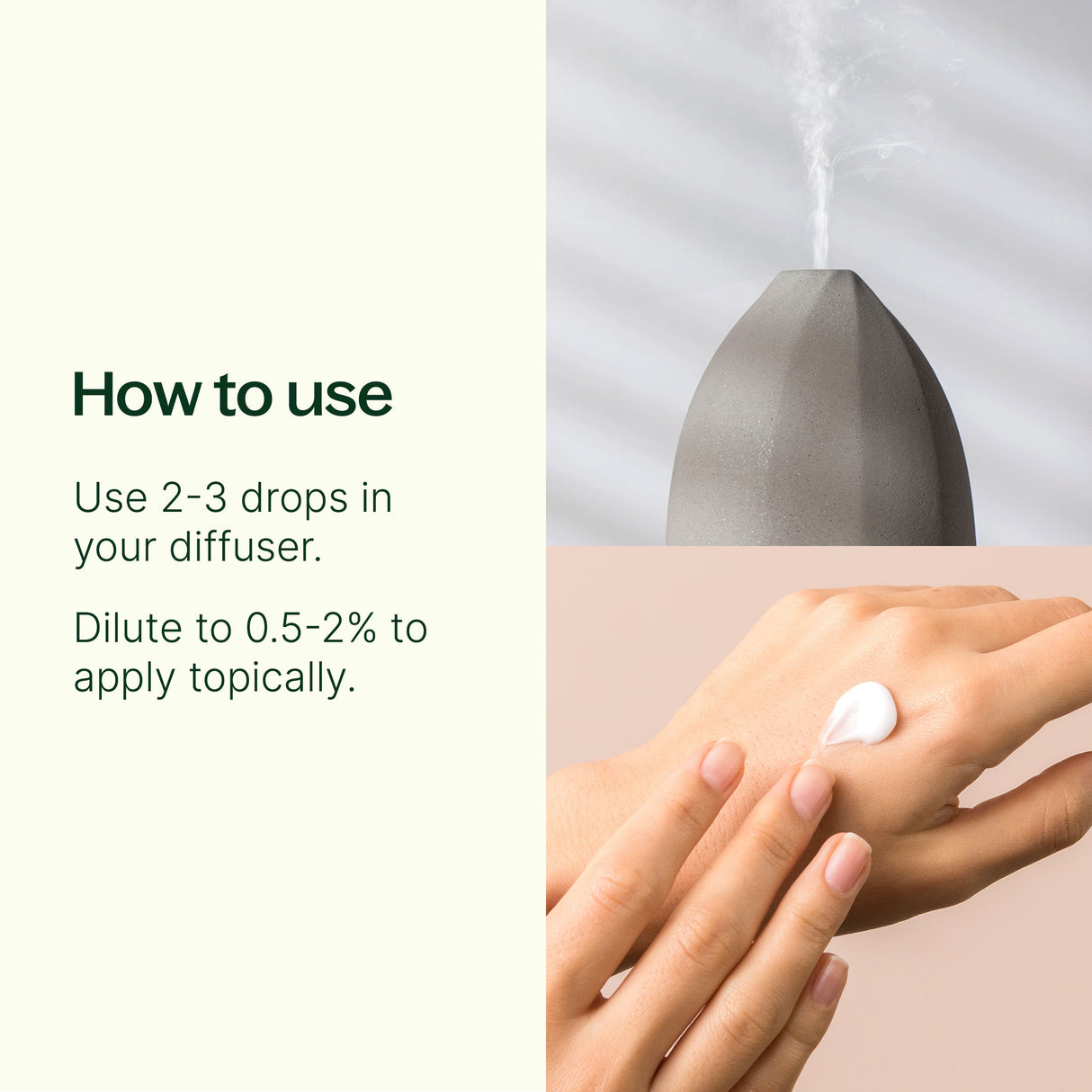 How to use

Use 2-3 drops in your diffuser.

Dilute to 0.5-2% to apply topically.