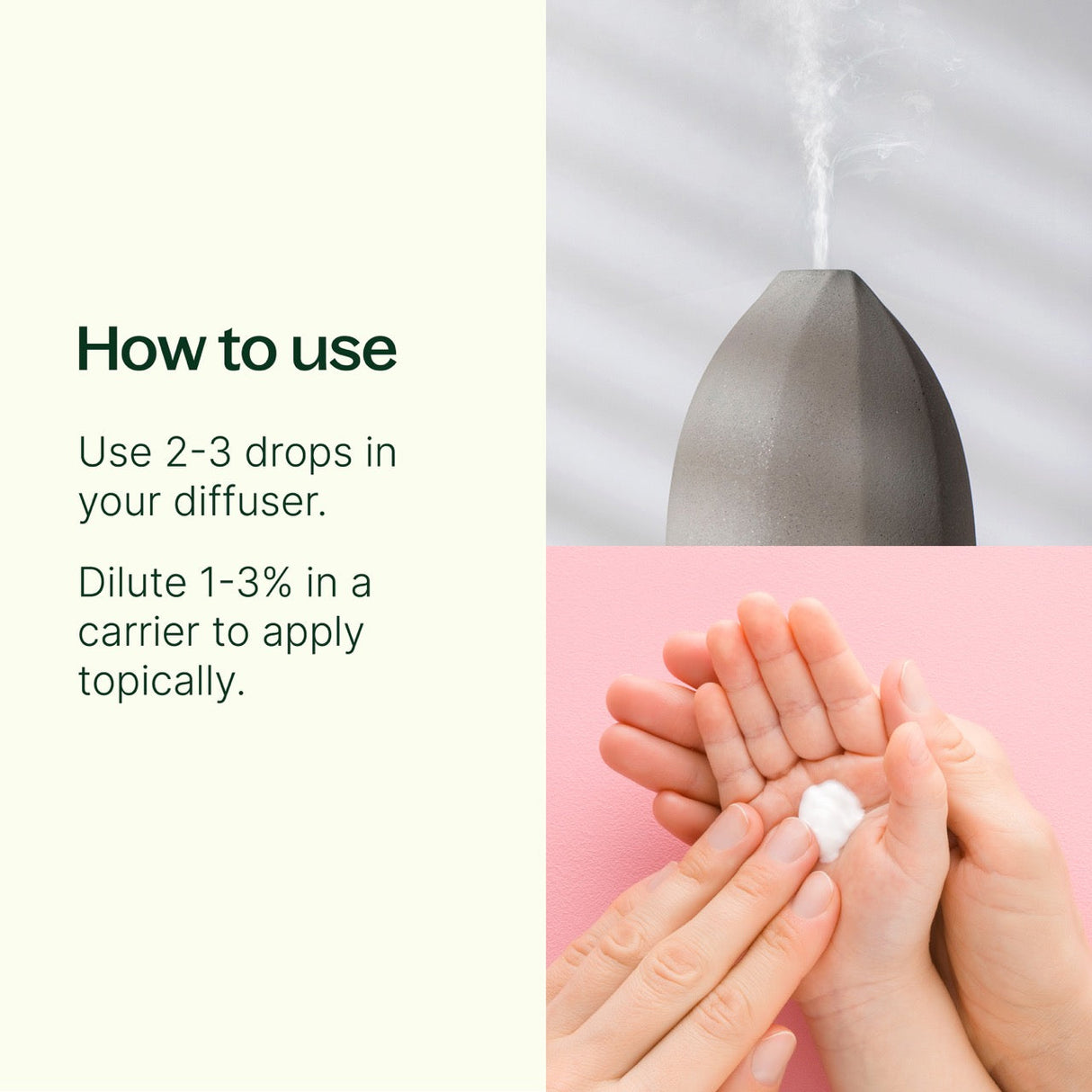 How to use

Use 2-3 drops in your diffuser.

Dilute 1-3% in a carrier to apply topically.