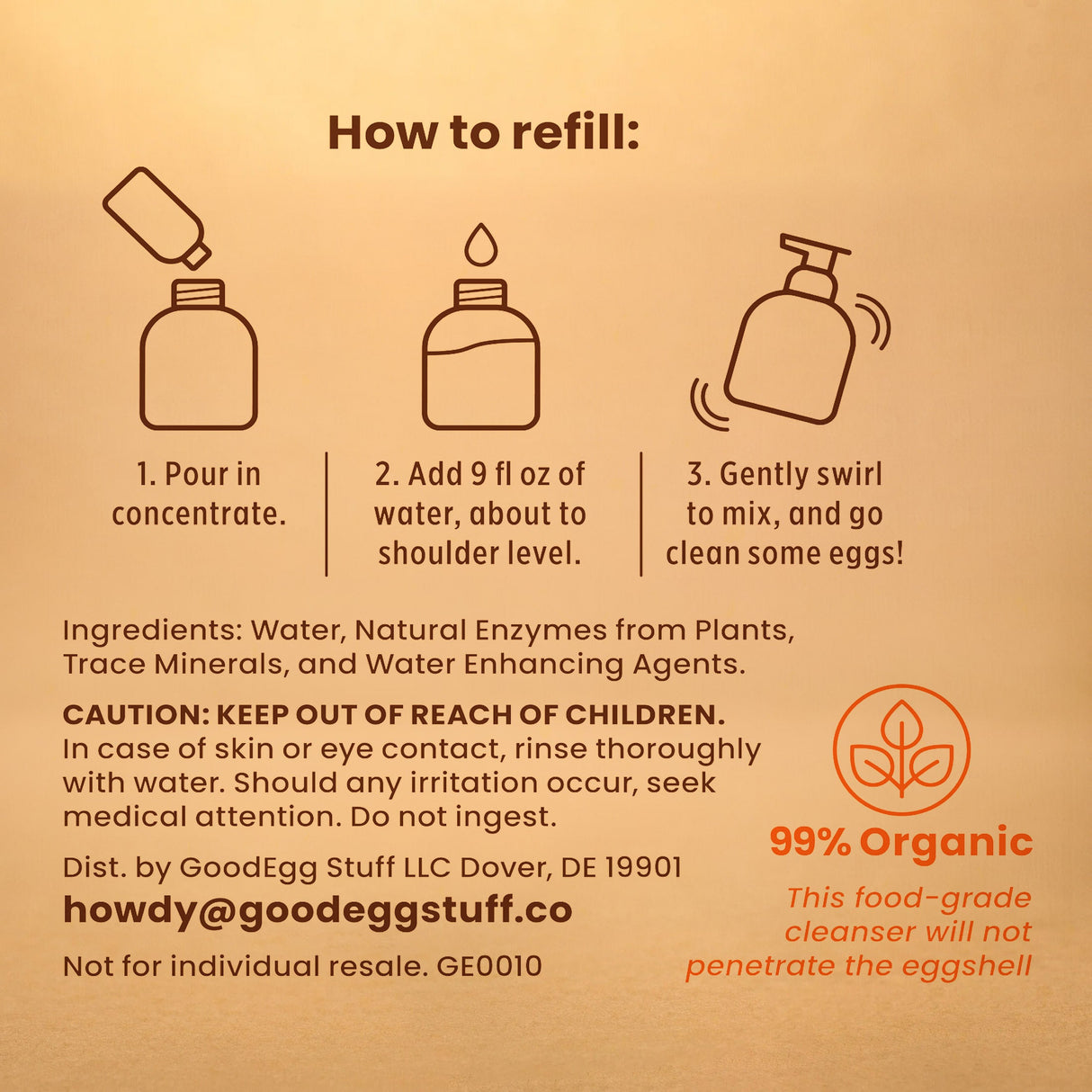 How to refill:

1. Pour in concentrate.

2. Add 9 fl oz of water, about to shoulder level.

3. Gently swirl to mix, and go clean some eggs!

Ingredients: Water, Natural Enzymes from Plants, Trace Minerals, and Water Enhancing Agents.

CAUTION: KEEP OUT OF REACH OF CHILDREN.
In case of skin or eye contact, rinse thoroughly with water. Should any irritation occur, seek medical attention. Do not ingest.

Dist. by GoodEgg Stuff LLC Dover, DE 19901
howdy@goodeggstuff.co

Not for individual resale. GE0010

99% Organic

This food-grade cleanser will not penetrate the eggshell