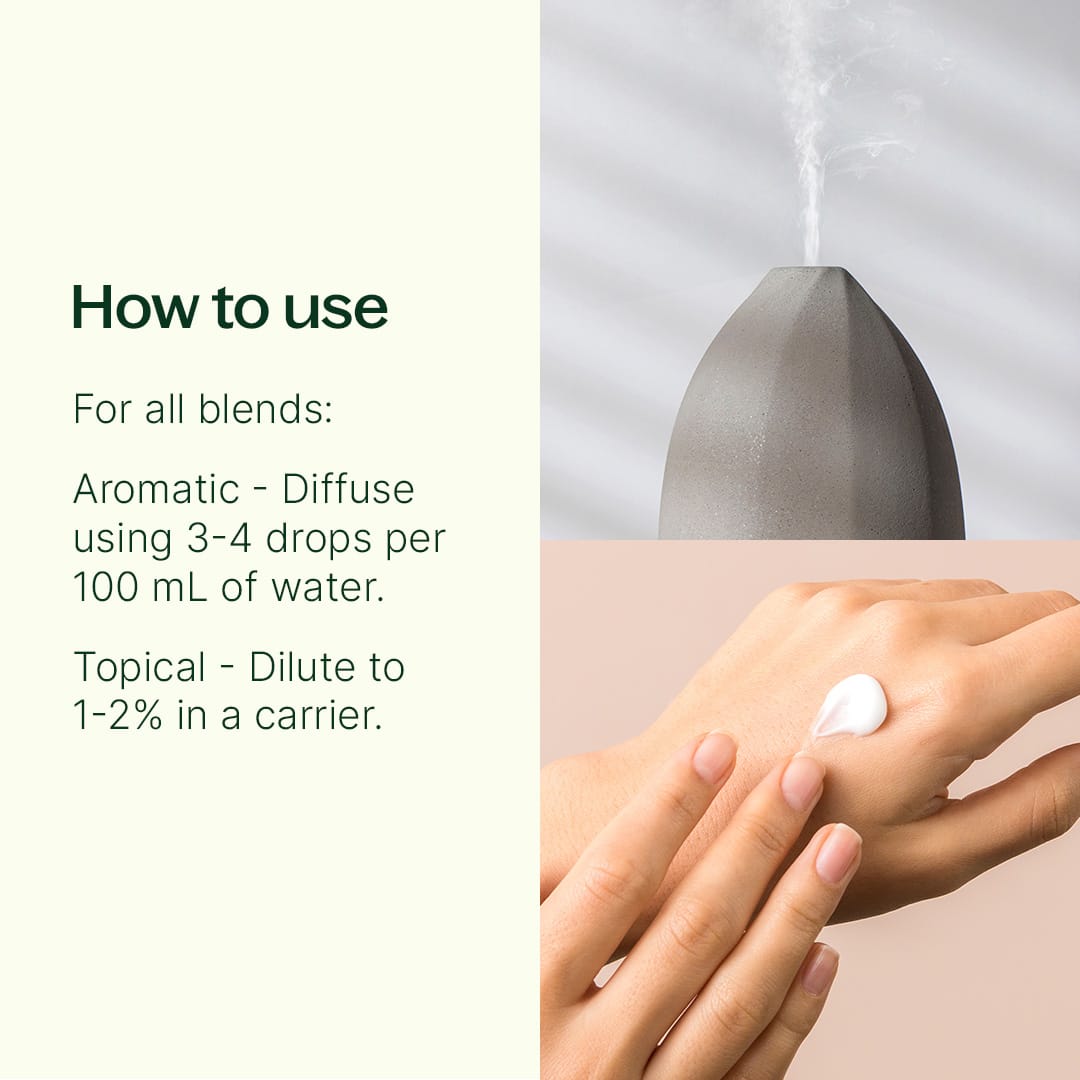 How to use

For all blends:

Aromatic - Diffuse using 3-4 drops per 100 mL of water.

Topical - Dilute to 1-2% in a carrier.